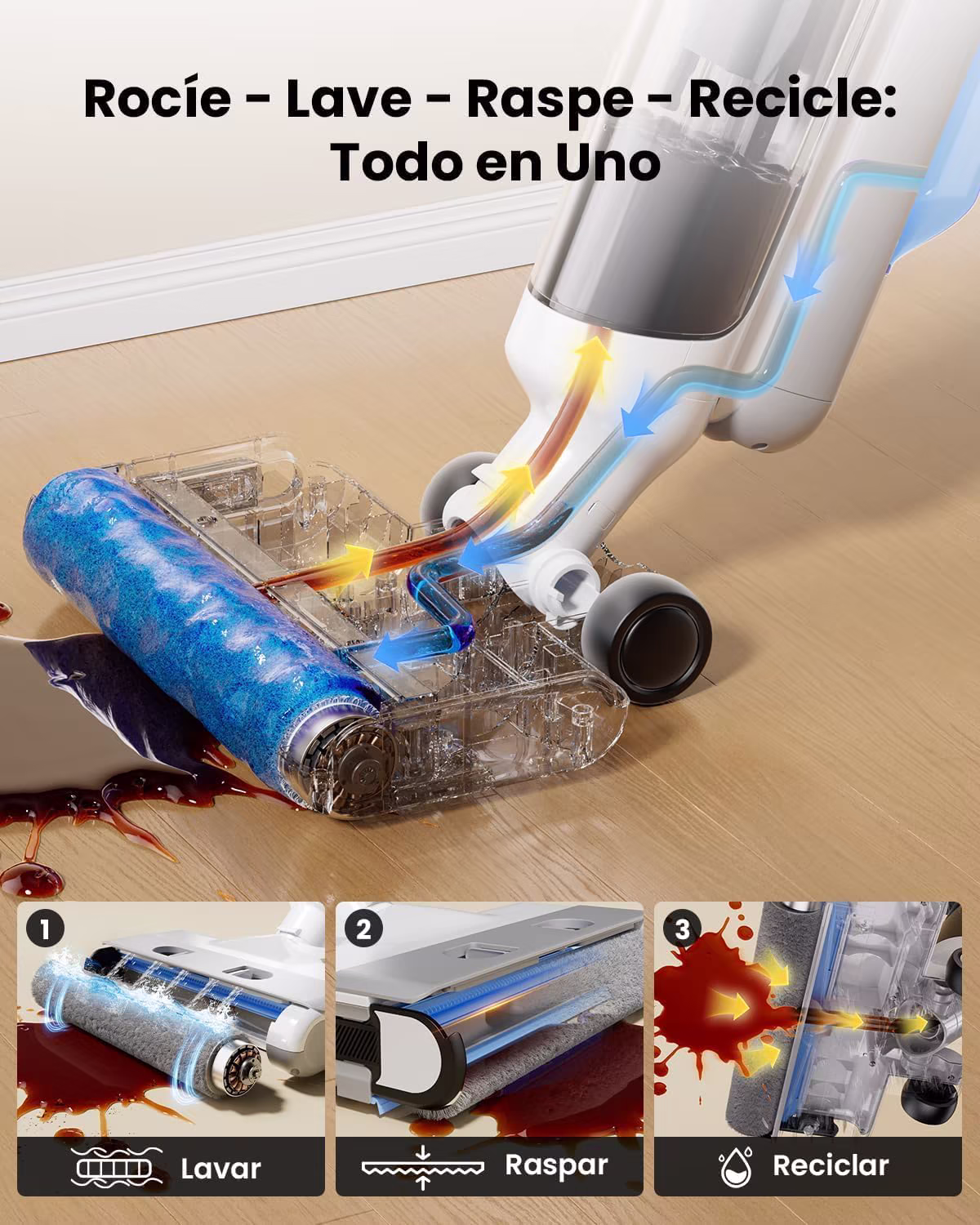 Rocíe - Lave - Raspe - Recicle: Todo en Uno

1
Lavar

2
Raspar

3
Reciclar